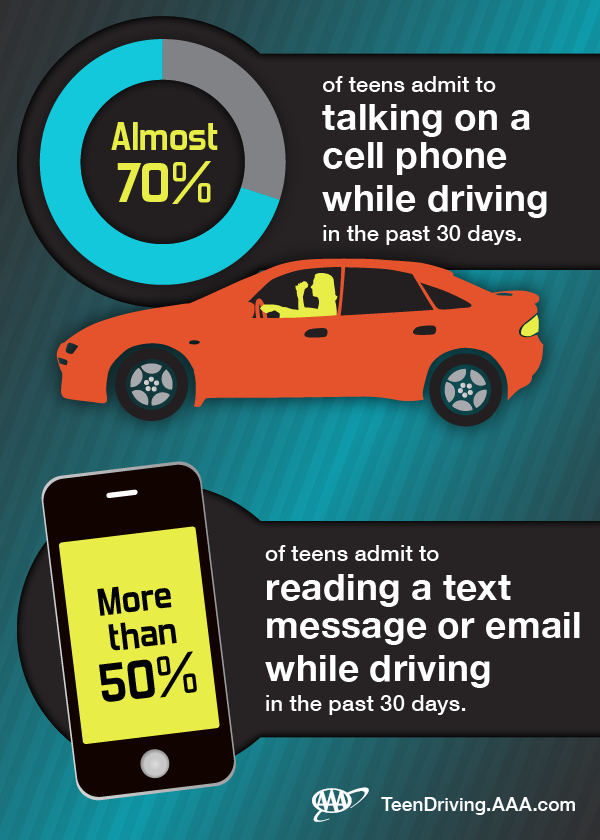 Almost 70%

of teens admit to talking on a cell phone while driving in the past 30 days.

More than 50%

of teens admit to reading a text message or email while driving in the past 30 days.

AAA TeenDriving.AAA.com