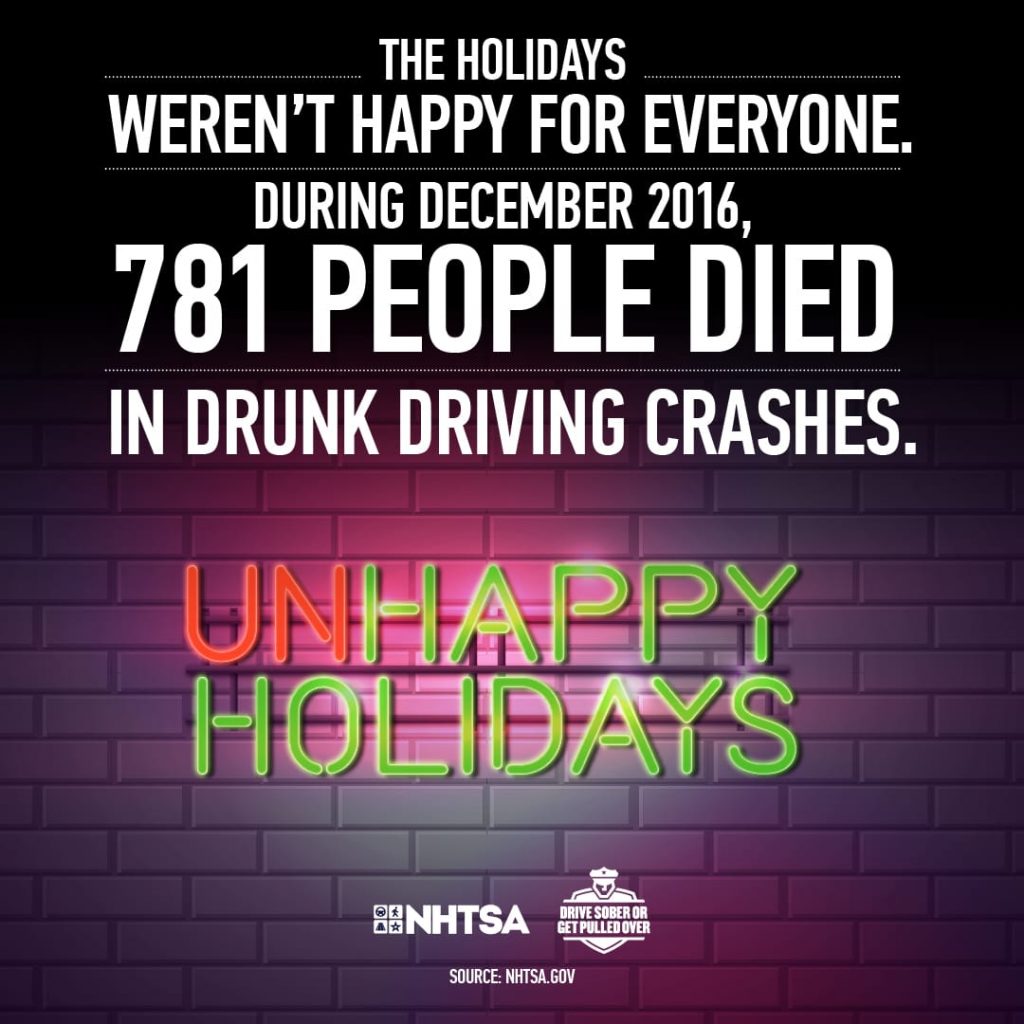 THE HOLIDAYS
WEREN'T HAPPY FOR EVERYONE.
DURING DECEMBER 2016,
781 PEOPLE DIED
IN DRUNK DRIVING CRASHES.

UNHAPPY
HOLIDAYS

NHTSA
DRIVE SOBER OR GET PULLED OVER

SOURCE: NHTSA.GOV